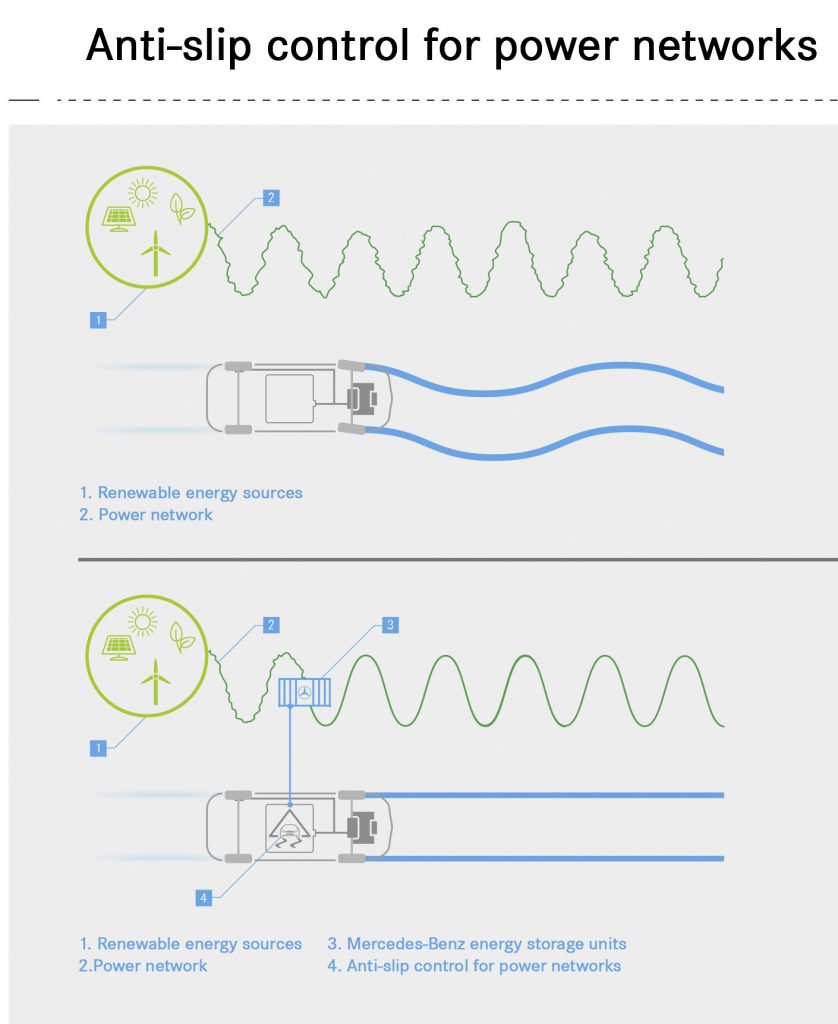 Anti-slip control for power networks

2

1

1. Renewable energy sources
2. Power network

2

3

1

4

1. Renewable energy sources
2.Power network

3. Mercedes-Benz energy storage units
4. Anti-slip control for power networks