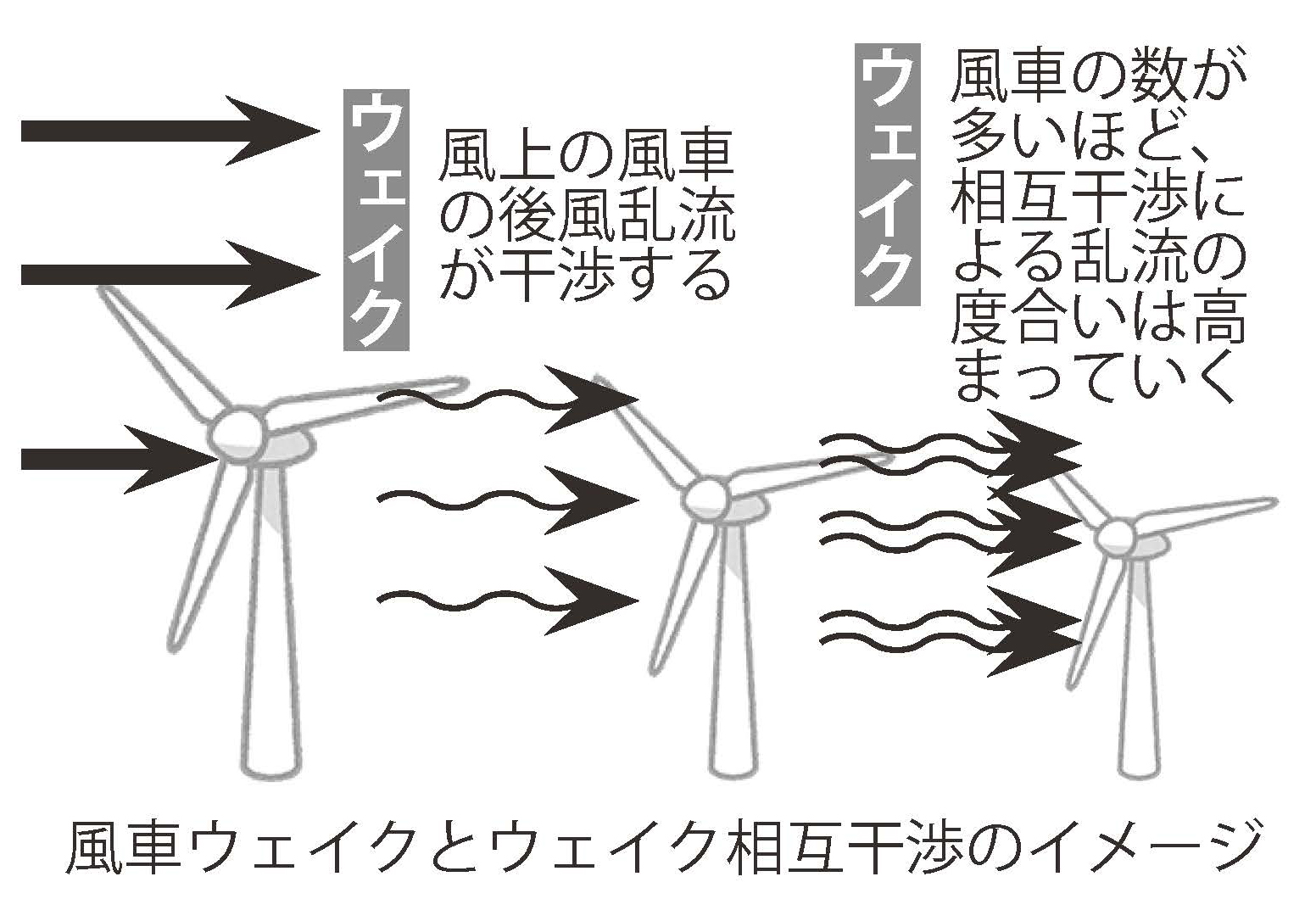 ウェイク

風上の風車の後風乱流が干渉する

ウェイク

風車の数が多いほど、相互干渉による乱流の度合いは高まっていく

風車ウェイクとウェイク相互干渉のイメージ